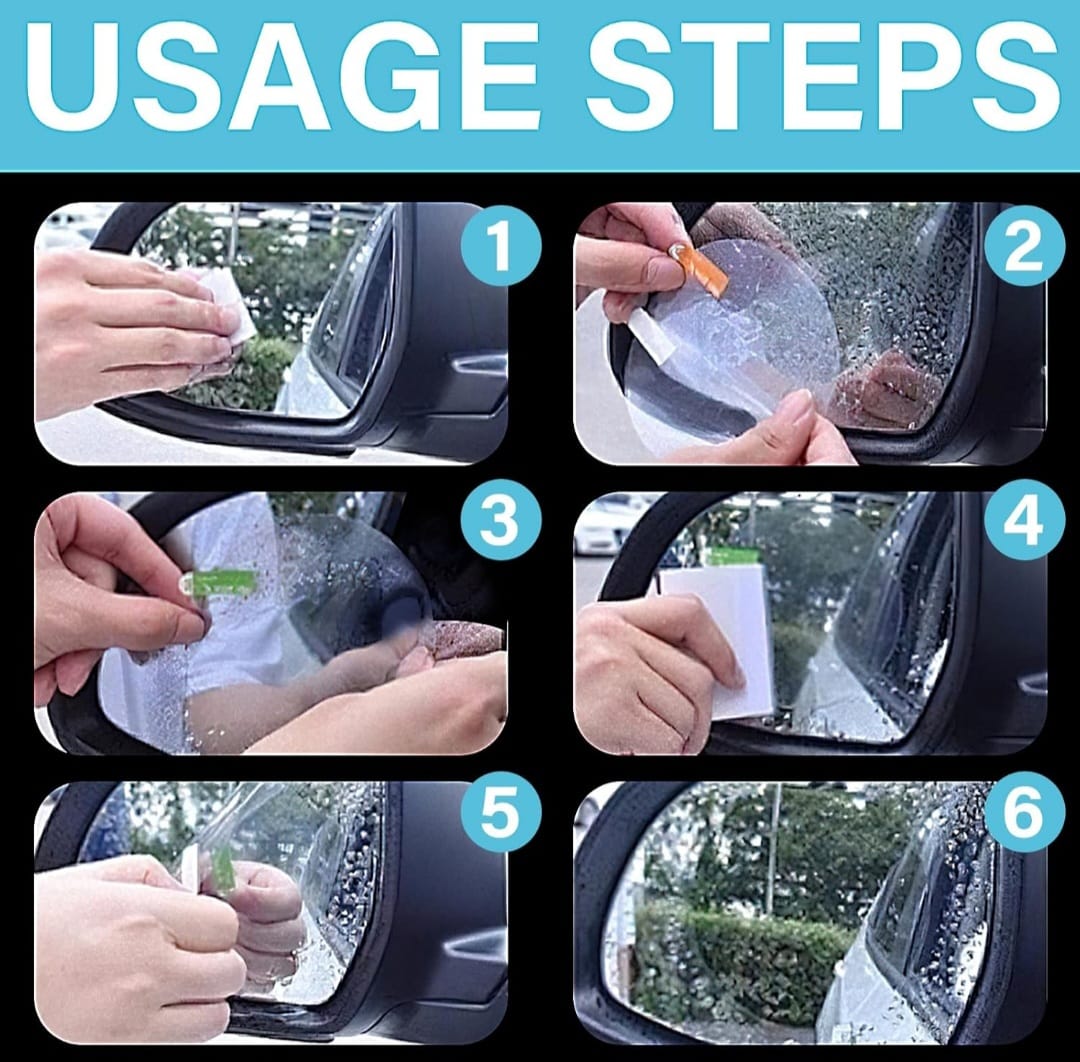 USAGE STEPS

1

2

3

4

5

6