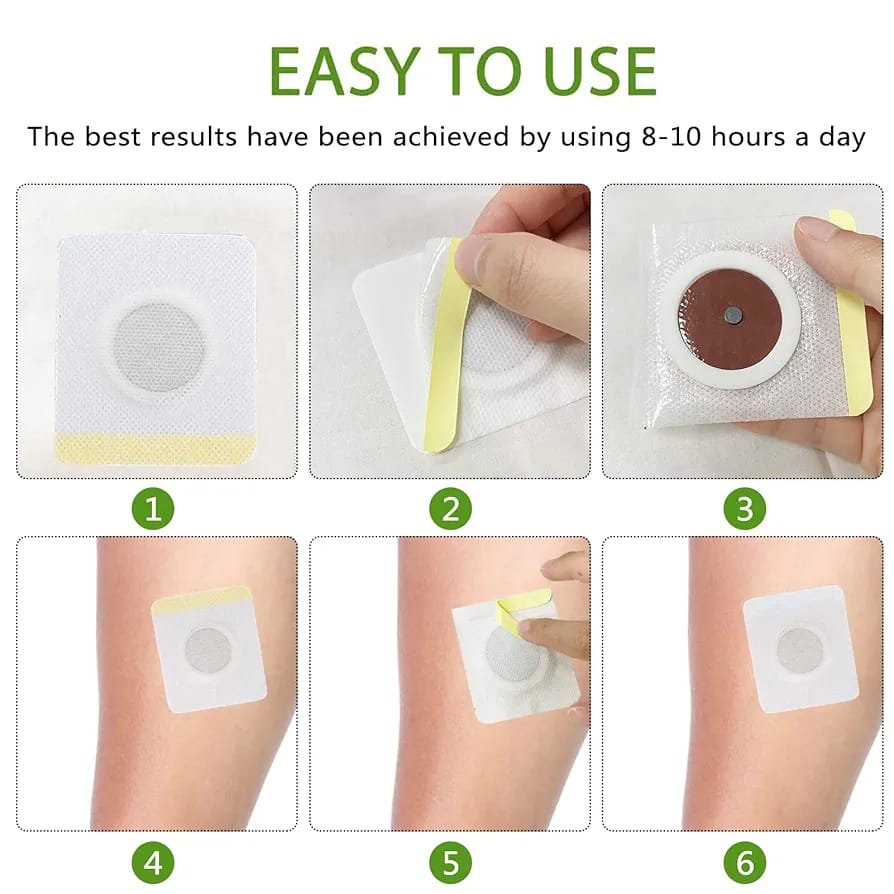 EASY TO USE

The best results have been achieved by using 8-10 hours a day

1

2

3

4

5

6